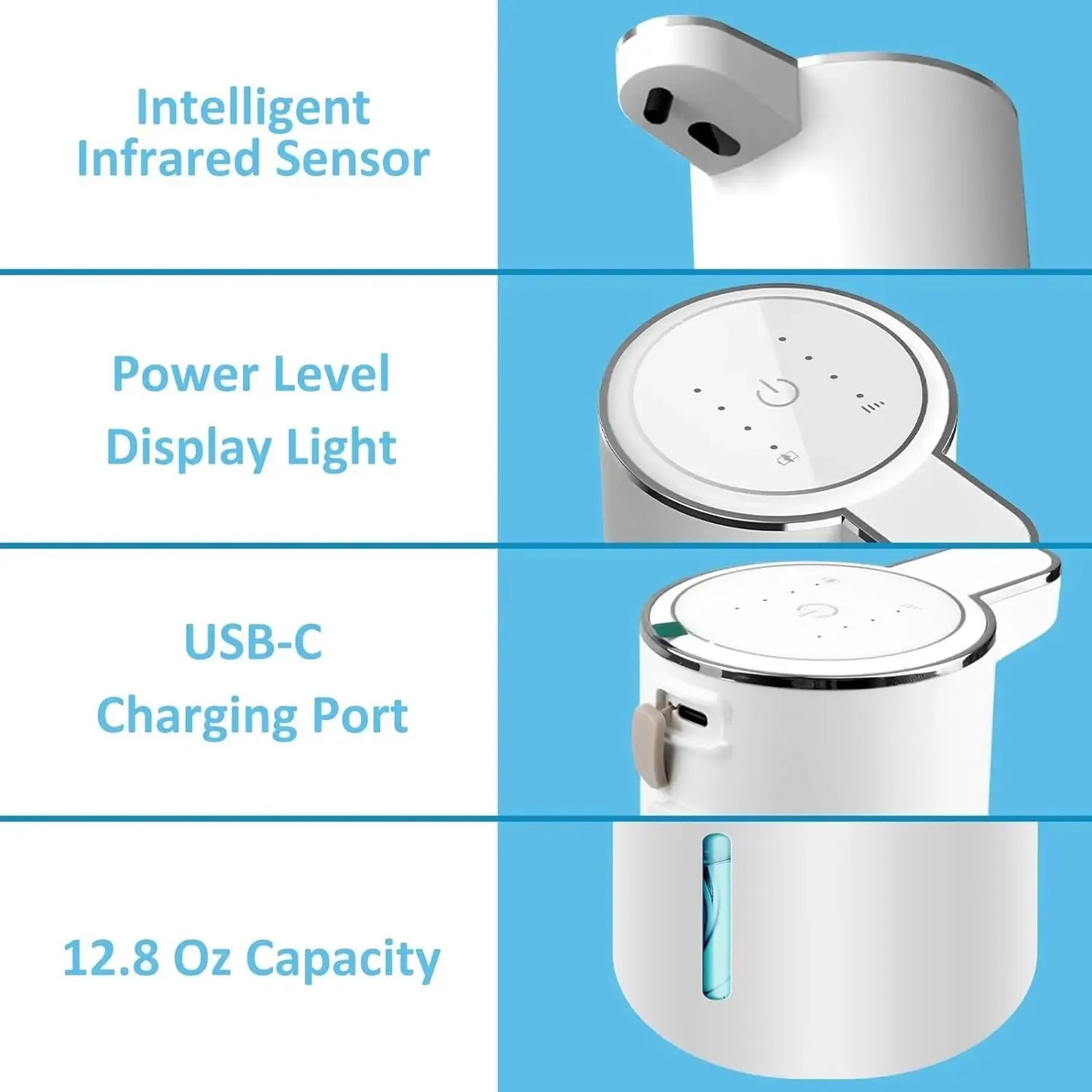 Intelligent Infrared Sensor

Power Level Display Light

USB-C Charging Port

12.8 Oz Capacity