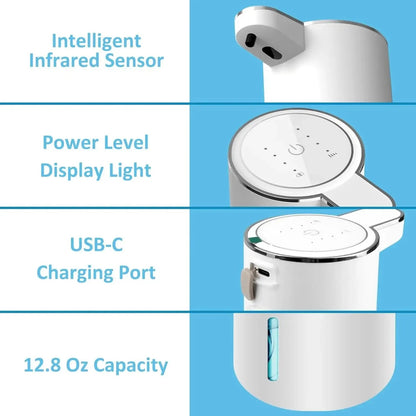 Intelligent Infrared Sensor

Power Level Display Light

USB-C Charging Port

12.8 Oz Capacity